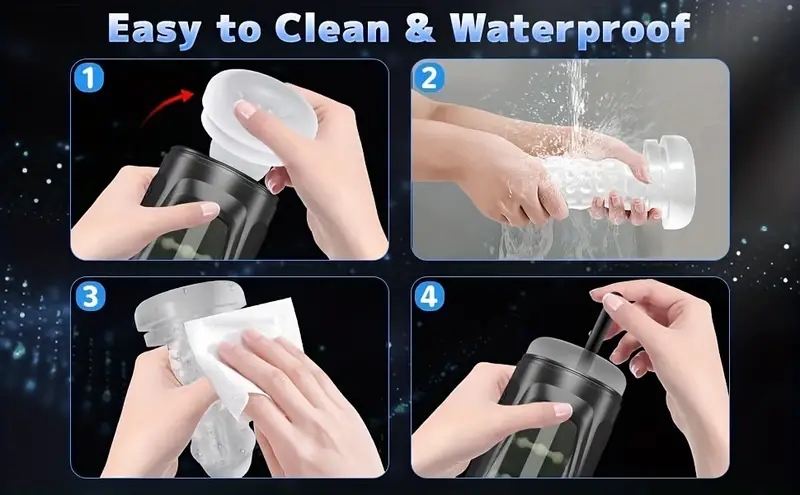 Easy to Clean & Waterproof

1

2

3

4